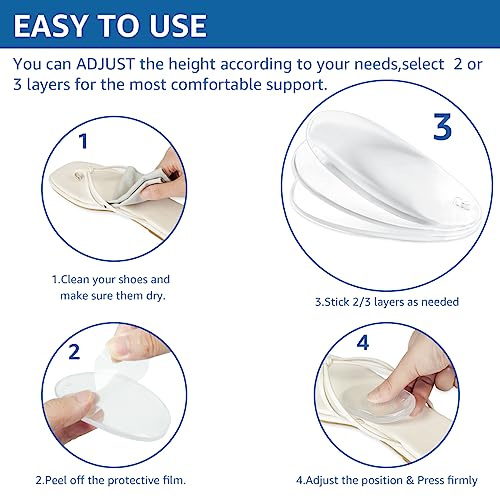 EASY TO USE

You can ADJUST the height according to your needs,select 2 or 3 layers for the most comfortable support.

1

1.Clean your shoes and make sure them dry.

3

3.Stick 2/3 layers as needed

2

2.Peel off the protective film.

4

4.Adjust the position & Press firmly