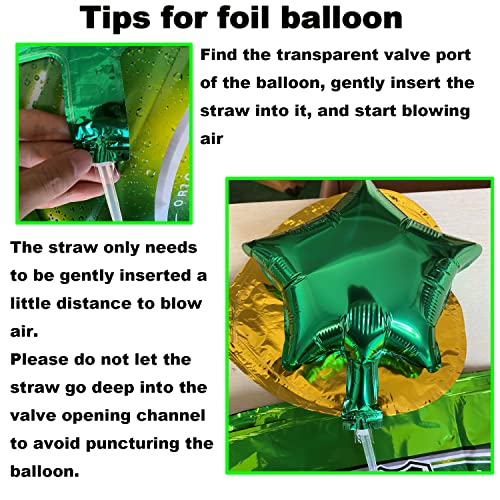 Tips for foil balloon

Find the transparent valve port of the balloon, gently insert the straw into it, and start blowing air

The straw only needs to be gently inserted a little distance to blow air.
Please do not let the straw go deep into the valve opening channel to avoid puncturing the balloon.